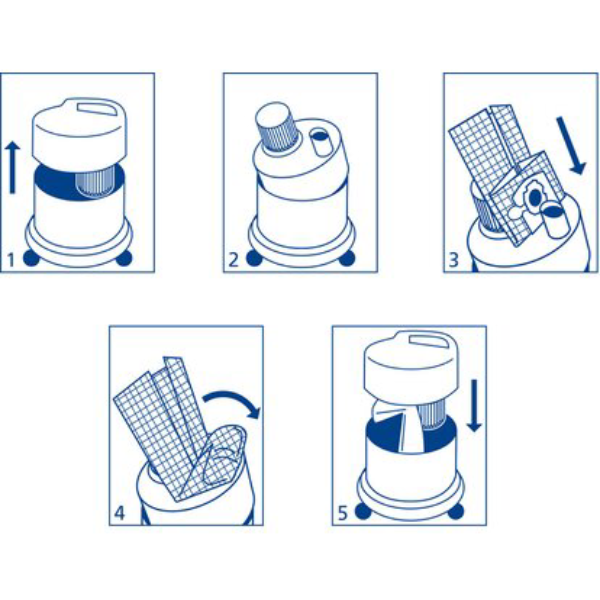 1

2

3

4

5